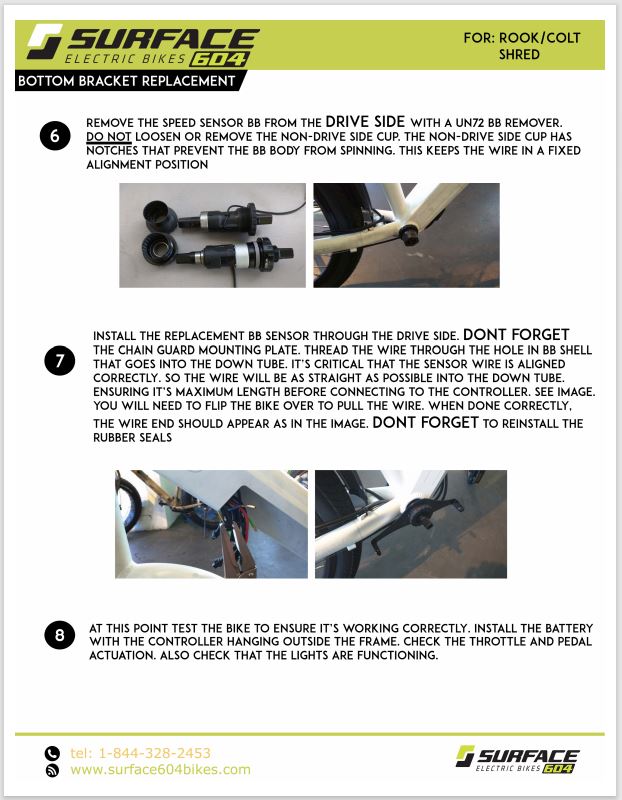 SURFACE ELECTRIC BIKES 604

FOR: ROOK/COLT SHRED

BOTTOM BRACKET REPLACEMENT

6

REMOVE THE SPEED SENSOR BB FROM THE DRIVE SIDE WITH A UN72 BB REMOVER. DO NOT LOOSEN OR REMOVE THE NON-DRIVE SIDE CUP. THE NON-DRIVE SIDE CUP HAS NOTCHES THAT PREVENT THE BB BODY FROM SPINNING. THIS KEEPS THE WIRE IN A FIXED ALIGNMENT POSITION

7

INSTALL THE REPLACEMENT BB SENSOR THROUGH THE DRIVE SIDE. DONT FORGET THE CHAIN GUARD MOUNTING PLATE. THREAD THE WIRE THROUGH THE HOLE IN BB SHELL THAT GOES INTO THE DOWN TUBE. IT'S CRITICAL THAT THE SENSOR WIRE IS ALIGNED CORRECTLY. SO THE WIRE WILL BE AS STRAIGHT AS POSSIBLE INTO THE DOWN TUBE. ENSURING IT'S MAXIMUM LENGTH BEFORE CONNECTING TO THE CONTROLLER. SEE IMAGE. YOU WILL NEED TO FLIP THE BIKE OVER TO PULL THE WIRE. WHEN DONE CORRECTLY, THE WIRE END SHOULD APPEAR AS IN THE IMAGE. DONT FORGET TO REINSTALL THE RUBBER SEALS

8

AT THIS POINT TEST THE BIKE TO ENSURE IT'S WORKING CORRECTLY. INSTALL THE BATTERY WITH THE CONTROLLER HANGING OUTSIDE THE FRAME. CHECK THE THROTTLE AND PEDAL ACTUATION. ALSO CHECK THAT THE LIGHTS ARE FUNCTIONING.

tel: 1-844-328-2453
www.surface604bikes.com

SURFACE ELECTRIC BIKES 604