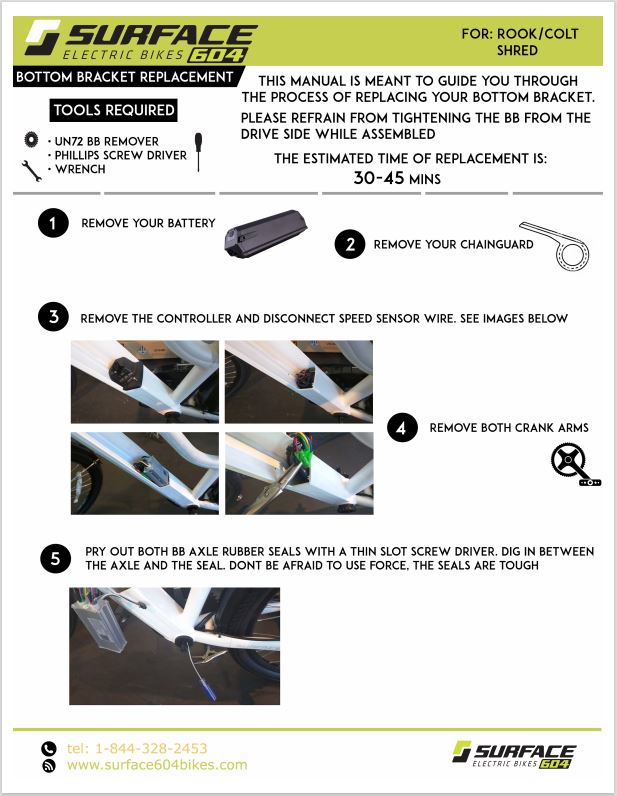 SURFACE ELECTRIC BIKES 604

FOR: ROOK/COLT SHRED

BOTTOM BRACKET REPLACEMENT

TOOLS REQUIRED

· UN72 BB REMOVER
· PHILLIPS SCREW DRIVER
· WRENCH

THIS MANUAL IS MEANT TO GUIDE YOU THROUGH THE PROCESS OF REPLACING YOUR BOTTOM BRACKET.

PLEASE REFRAIN FROM TIGHTENING THE BB FROM THE DRIVE SIDE WHILE ASSEMBLED

THE ESTIMATED TIME OF REPLACEMENT IS:
30-45 MINS

1 REMOVE YOUR BATTERY

2 REMOVE YOUR CHAINGUARD

3 REMOVE THE CONTROLLER AND DISCONNECT SPEED SENSOR WIRE. SEE IMAGES BELOW

4 REMOVE BOTH CRANK ARMS

5 PRY OUT BOTH BB AXLE RUBBER SEALS WITH A THIN SLOT SCREW DRIVER. DIG IN BETWEEN THE AXLE AND THE SEAL. DONT BE AFRAID TO USE FORCE, THE SEALS ARE TOUGH

tel: 1-844-328-2453
www.surface604bikes.com

SURFACE ELECTRIC BIKES 604